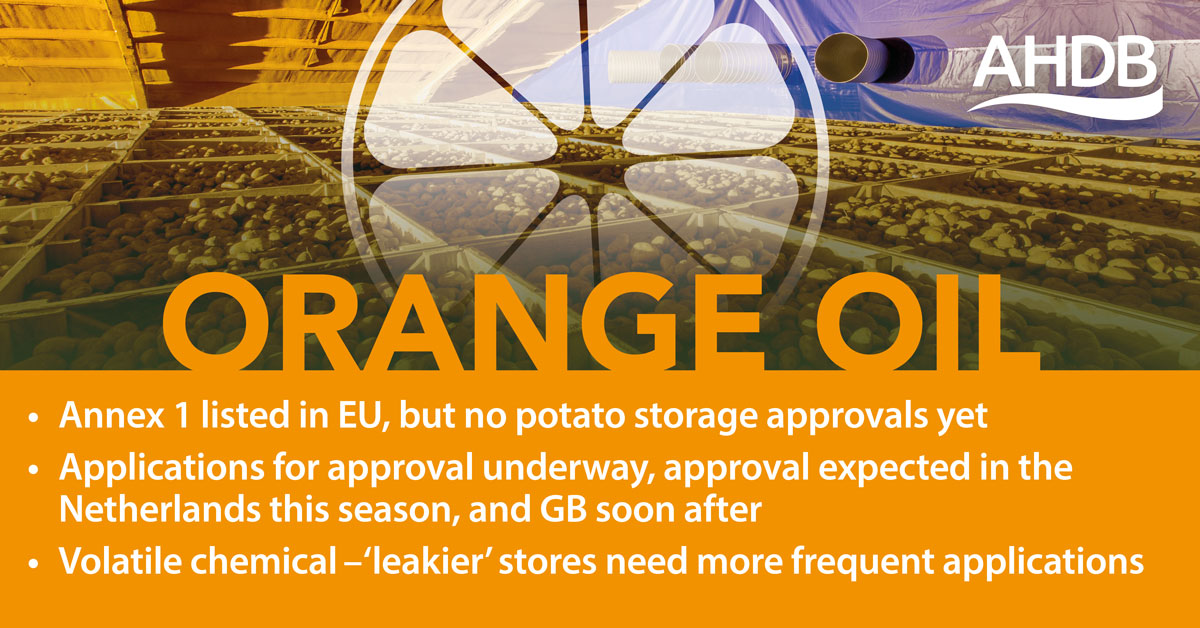 AHDB

ORANGE OIL

• Annex 1 listed in EU, but no potato storage approvals yet
• Applications for approval underway, approval expected in the Netherlands this season, and GB soon after
• Volatile chemical –'leakier' stores need more frequent applications